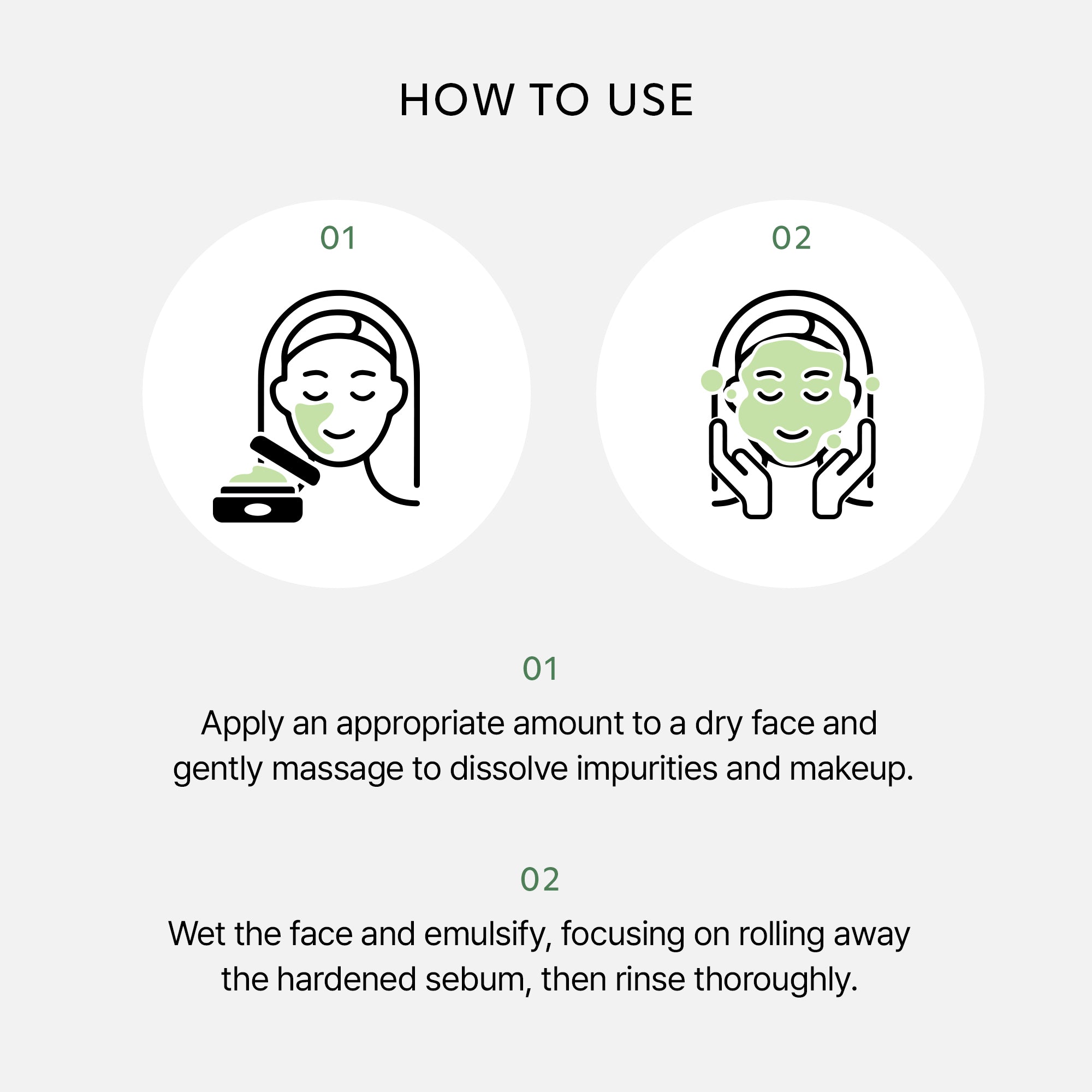 HOW TO USE

01

02

01

Apply an appropriate amount to a dry face and gently massage to dissolve impurities and makeup.

02

Wet the face and emulsify, focusing on rolling away the hardened sebum, then rinse thoroughly.