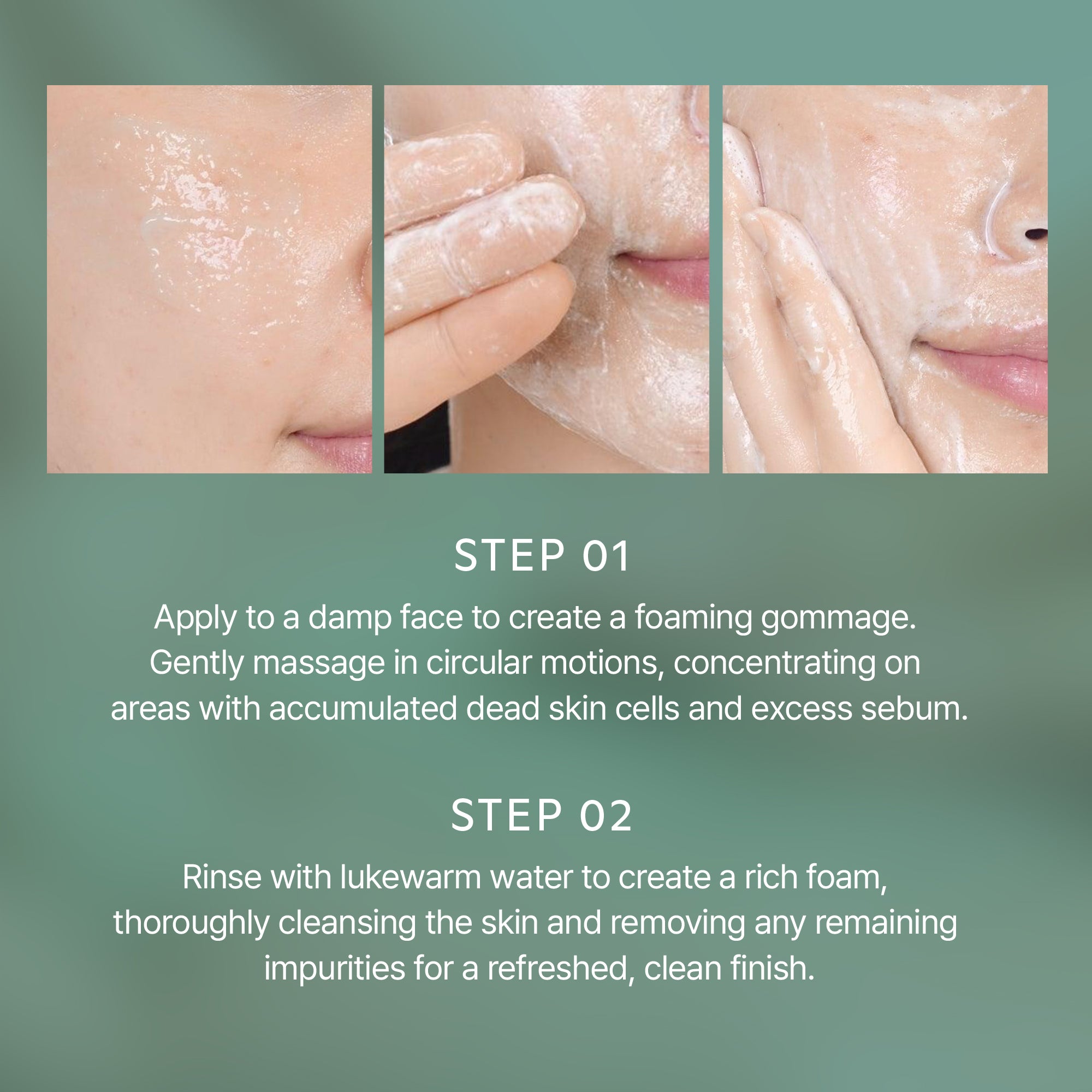 STEP 01

Apply to a damp face to create a foaming gommage. Gently massage in circular motions, concentrating on areas with accumulated dead skin cells and excess sebum.

STEP 02

Rinse with lukewarm water to create a rich foam, thoroughly cleansing the skin and removing any remaining impurities for a refreshed, clean finish.